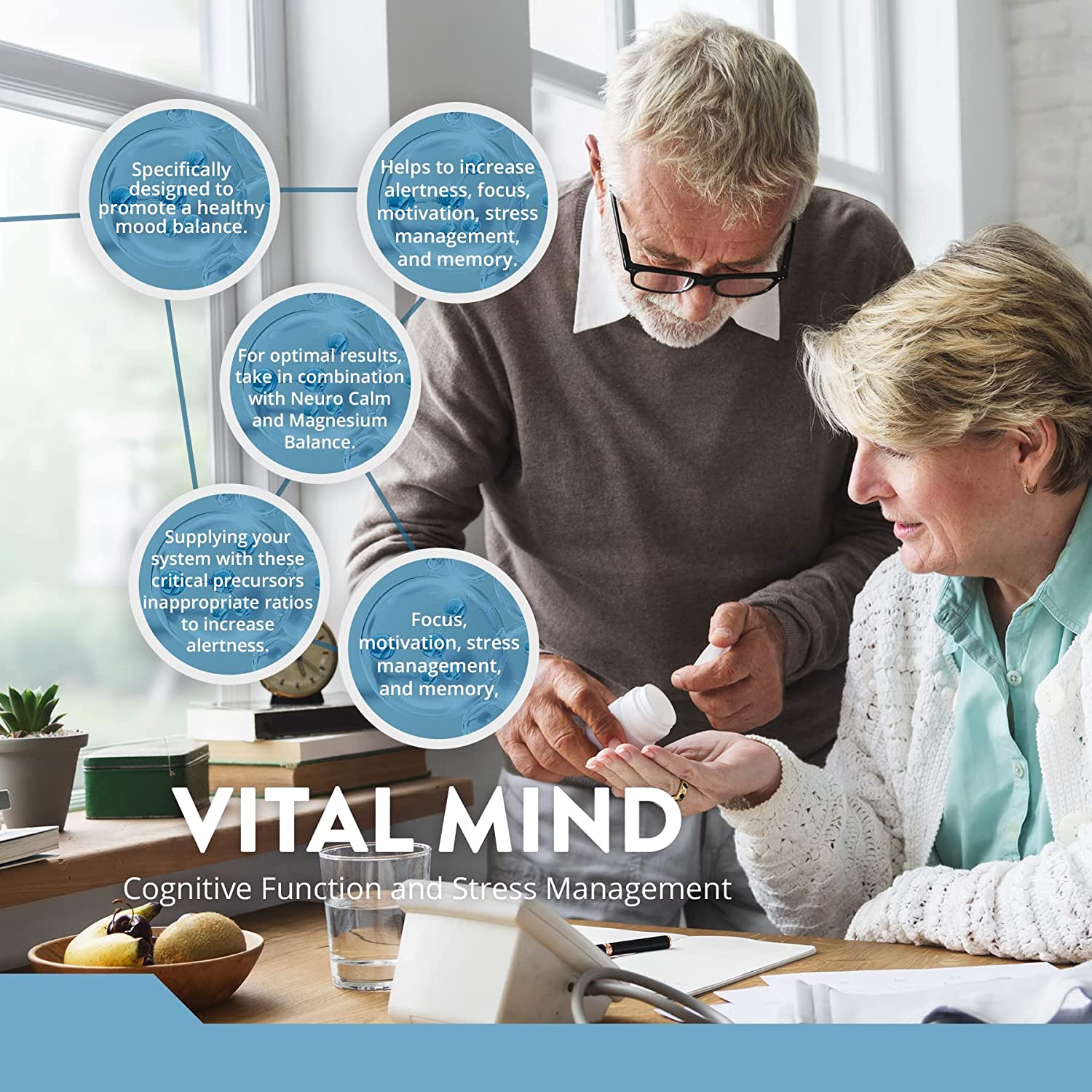 Specifically designed to promote a healthy mood balance.

Helps to increase alertness, focus, motivation, stress management, and memory.

For optimal results, take in combination with Neuro Calm and Magnesium Balance.

Supplying your system with these critical precursors inappropriate ratios to increase alertness.

Focus, motivation, stress management, and memory,

VITAL MIND

Cognitive Function and Stress Management