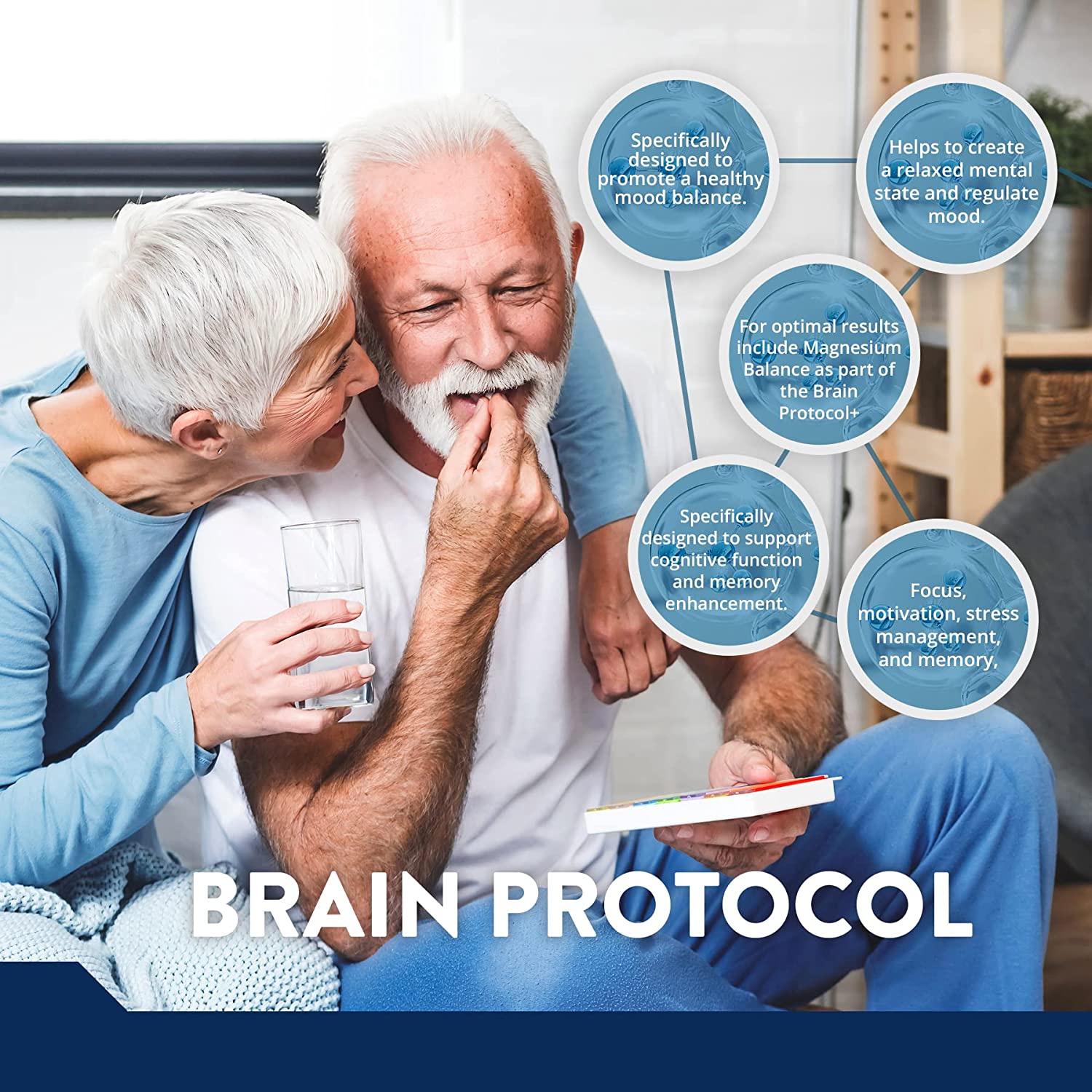 Specifically designed to promote a healthy mood balance.

Helps to create a relaxed mental state and regulate mood.

For optimal results include Magnesium Balance as part of the Brain Protocol+

Specifically designed to support cognitive function and memory enhancement.

Focus, motivation, stress management, and memory,

BRAIN PROTOCOL